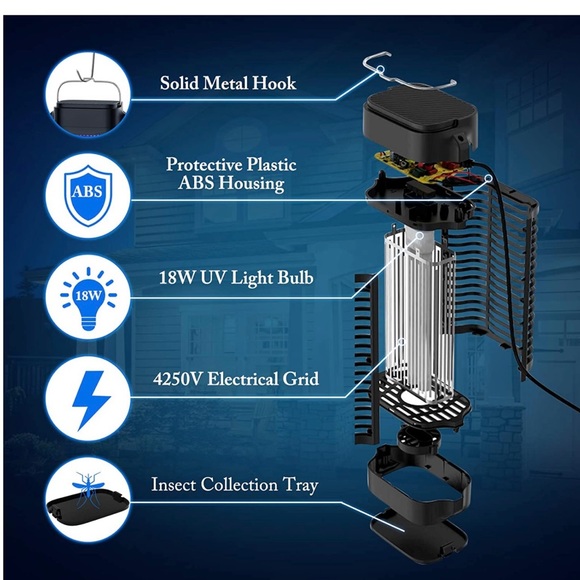 Solid Metal Hook

ABS

Protective Plastic ABS Housing

18W

18W UV Light Bulb

4250V Electrical Grid

Insect Collection Tray